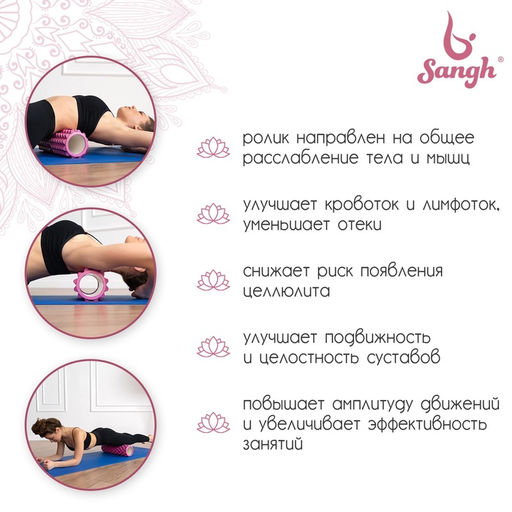 Sangh®

ролик направлен на общее расслабление тела и мышц

улучшает кровоток и лимфоток, уменьшает отеки

снижает риск появления целлюлита

улучшает подвижность и целостность суставов

повышает амплитуду движений и увеличивает эффективность занятий