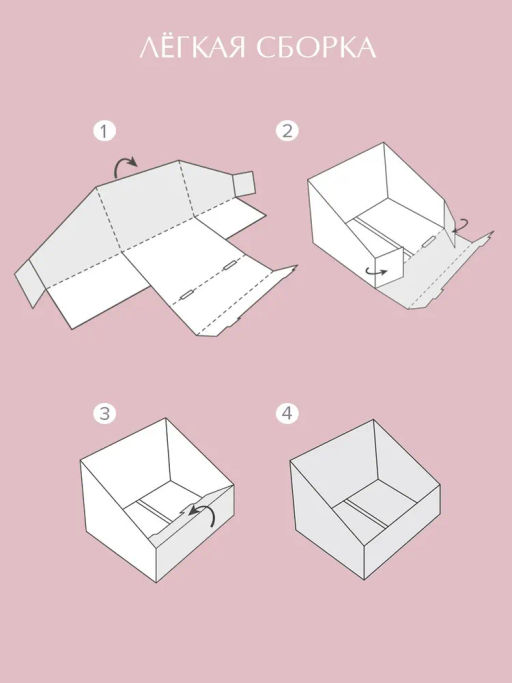 ЛЁГКАЯ СБОРКА

1

2

3

4