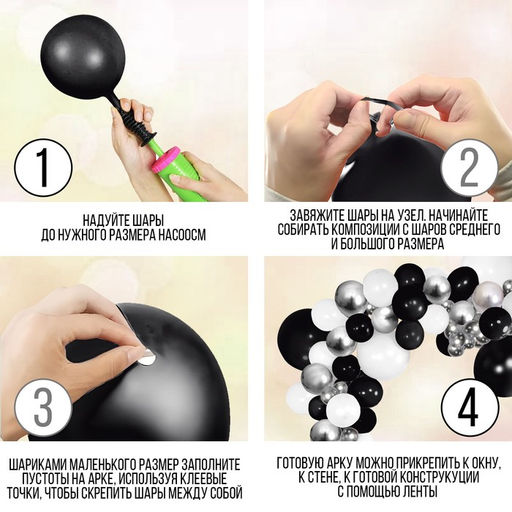 1

НАДУЙТЕ ШАРЫ
ДО НУЖНОГО РАЗМЕРА НАСООСМ

2

ЗАВЯЖИТЕ ШАРЫ НА УЗЕЛ. НАЧИНАЙТЕ
СОБИРАТЬ КОМПОЗИЦИИ С ШАРОВ СРЕДНЕГО
И БОЛЬШОГО РАЗМЕРА

3

ШАРИКАМИ МАЛЕНЬКОГО РАЗМЕР ЗАПОЛНИТЕ
ПУСТОТЫ НА АРКЕ, ИСПОЛЬЗУЯ КЛЕЕВЫЕ
ТОЧКИ, ЧТОБЫ СКРЕПИТЬ ШАРЫ МЕЖДУ СОБОЙ

4

ГОТОВУЮ АРКУ МОЖНО ПРИКРЕПИТЬ К ОКНУ,
К СТЕНЕ, К ГОТОВОЙ КОНСТРУКУЦИИ
С ПОМОЩЬЮ ЛЕНТЫ