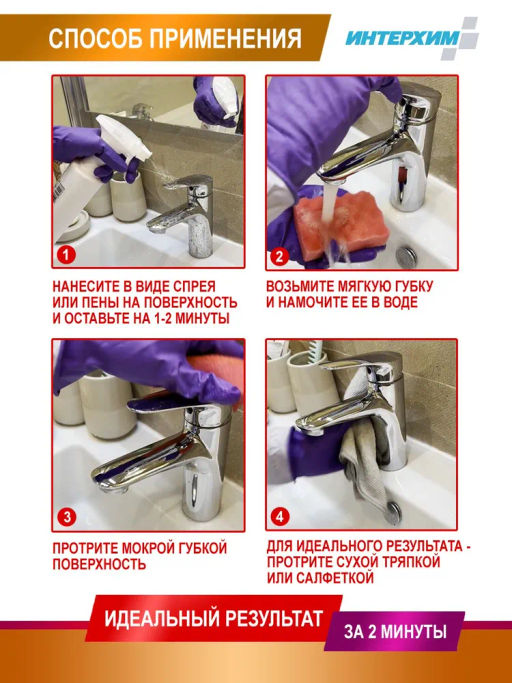 СПОСОБ ПРИМЕНЕНИЯ

ИНТЕРХИМ

1

НАНЕСИТЕ В ВИДЕ СПРЕЯ ИЛИ ПЕНЫ НА ПОВЕРХНОСТЬ И ОСТАВЬТЕ НА 1-2 МИНУТЫ

2

ВОЗЬМИТЕ МЯГКУЮ ГУБКУ И НАМОЧИТЕ ЕЕ В ВОДЕ

3

ПРОТРИТЕ МОКРОЙ ГУБКОЙ ПОВЕРХНОСТЬ

4

ДЛЯ ИДЕАЛЬНОГО РЕЗУЛЬТАТА - ПРОТРИТЕ СУХОЙ ТРЯПКОЙ ИЛИ САЛФЕТКОЙ

ИДЕАЛЬНЫЙ РЕЗУЛЬТАТ

ЗА 2 МИНУТЫ