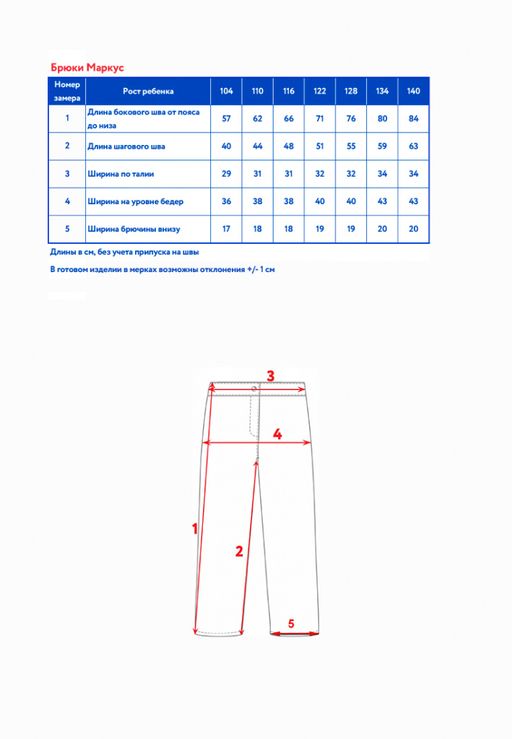 Брюки Маркус

| Номер замера | Рост ребенка | 104 | 110 | 116 | 122 | 128 | 134 | 140 |
|---|---|---|---|---|---|---|---|---|
| 1 | Длина бокового шва от пояса до низа | 57 | 62 | 66 | 71 | 76 | 80 | 84 |
| 2 | Длина шагового шва | 40 | 44 | 48 | 51 | 55 | 59 | 63 |
| 3 | Ширина по талии | 29 | 31 | 31 | 32 | 32 | 34 | 34 |
| 4 | Ширина на уровне бедер | 36 | 38 | 38 | 40 | 40 | 43 | 43 |
| 5 | Ширина брючины внизу | 17 | 18 | 18 | 19 | 19 | 20 | 20 |

Длины в см, без учета припуска на швы

В готовом изделии в мерках возможны отклонения +/- 1 см

3

4

1

2

5