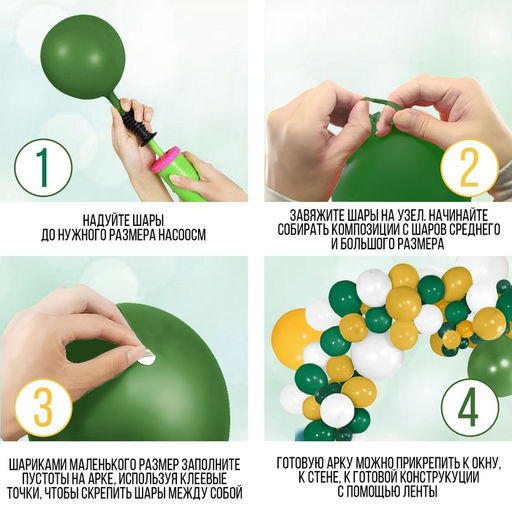 1

НАДУЙТЕ ШАРЫ ДО НУЖНОГО РАЗМЕРА НАСООСМ

2

ЗАВЯЖИТЕ ШАРЫ НА УЗЕЛ. НАЧИНАЙТЕ СОБИРАТЬ КОМПОЗИЦИИ С ШАРОВ СРЕДНЕГО И БОЛЬШОГО РАЗМЕРА

3

ШАРИКАМИ МАЛЕНЬКОГО РАЗМЕР ЗАПОЛНИТЕ ПУСТОТЫ НА АРКЕ, ИСПОЛЬЗУЯ КЛЕЕВЫЕ ТОЧКИ, ЧТОБЫ СКРЕПИТЬ ШАРЫ МЕЖДУ СОБОЙ

4

ГОТОВУЮ АРКУ МОЖНО ПРИКРЕПИТЬ К ОКНУ, К СТЕНЕ, К ГОТОВОЙ КОНСТРУКУЦИИ С ПОМОЩЬЮ ЛЕНТЫ