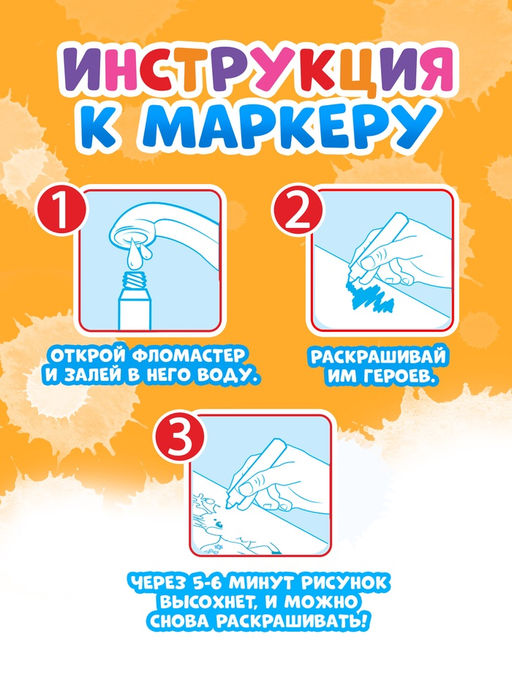 ИНСТРУКЦИЯ К МАРКЕРУ

1

ОТКРОЙ ФЛОМАСТЕР И ЗАЛЕЙ В НЕГО ВОДУ.

2

РАСКРАШИВАЙ ИМ ГЕРОЕВ.

3

ЧЕРЕЗ 5-6 МИНУТ РИСУНОК ВЫСОХНЕТ, И МОЖНО СНОВА РАСКРАШИВАТЬ!