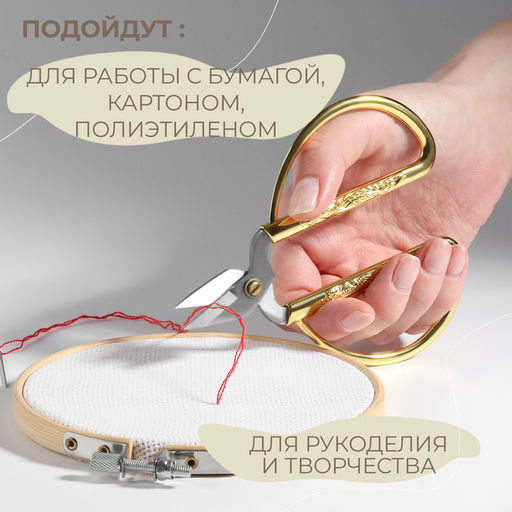 ПОДОЙДУТ :

ДЛЯ РАБОТЫ С БУМАГОЙ, КАРТОНОМ, ПОЛИЭТИЛЕНОМ

ДЛЯ РУКОДЕЛИЯ И ТВОРЧЕСТВА