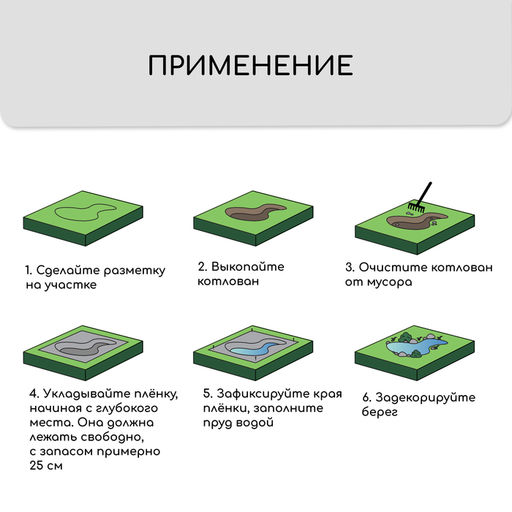 ПРИМЕНЕНИЕ

1. Сделайте разметку на участке

2. Выкопайте котлован

3. Очистите котлован от мусора

4. Укладывайте плёнку, начиная с глубокого места. Она должна лежать свободно, с запасом примерно 25 см

5. Зафиксируйте края плёнки, заполните пруд водой

6. Задекорируйте берег