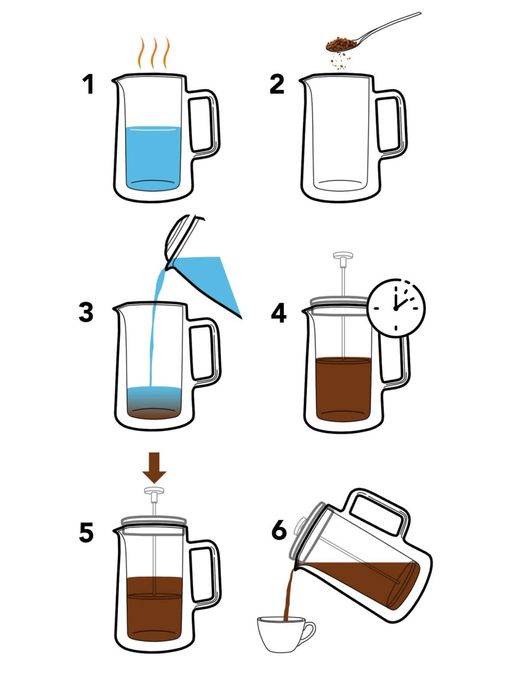 1
2
3
4
5
6