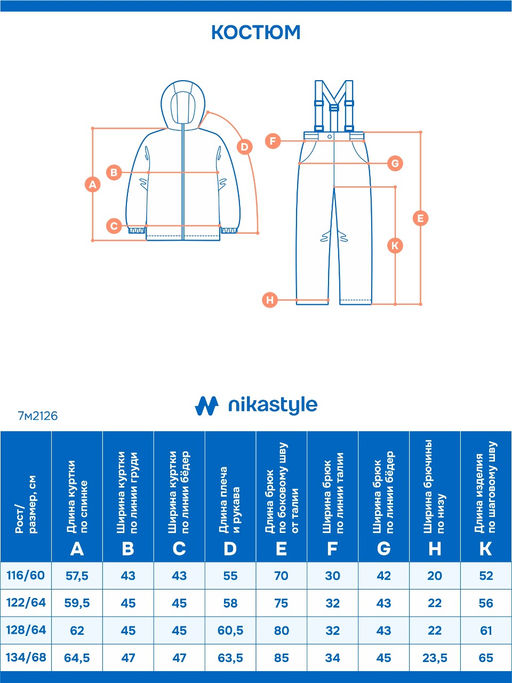 КОСТЮМ

A B C D F G E K H

nikastyle

7м2126

| Рост/ размер, см | Длина куртки по спинке A | Ширина куртки по линии груди B | Ширина куртки по линии бёдер C | Длина плеча и рукава D | Длина брюк по боковому шву от талии E | Ширина брюк по линии талии F | Ширина брюк по линии бёдер G | Ширина брючины по низу H | Длина изделия по шаговому шву K |
|---|---|---|---|---|---|---|---|---|---|
| 116/60 | 57,5 | 43 | 43 | 55 | 70 | 30 | 42 | 20 | 52 |
| 122/64 | 59,5 | 45 | 45 | 58 | 75 | 32 | 43 | 22 | 56 |
| 128/64 | 62 | 45 | 45 | 60,5 | 80 | 32 | 43 | 22 | 61 |
| 134/68 | 64,5 | 47 | 47 | 63,5 | 85 | 34 | 45 | 23,5 | 65 |