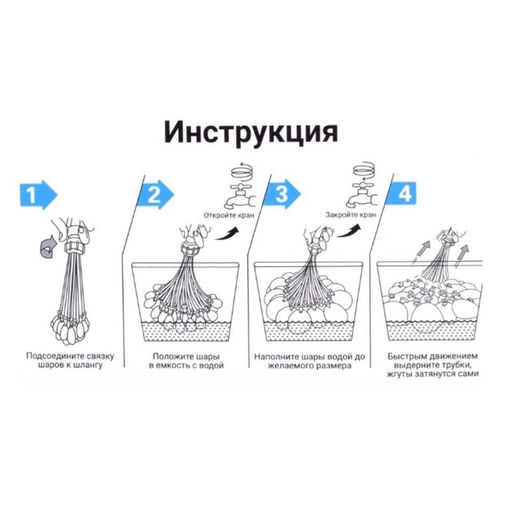 Инструкция

1

Подсоедините связку шаров к шлангу

2

Откройте кран

Положите шары в емкость с водой

3

Закройте кран

Наполните шары водой до желаемого размера

4

Быстрым движением выдерните трубки, жгуты затянутся сами