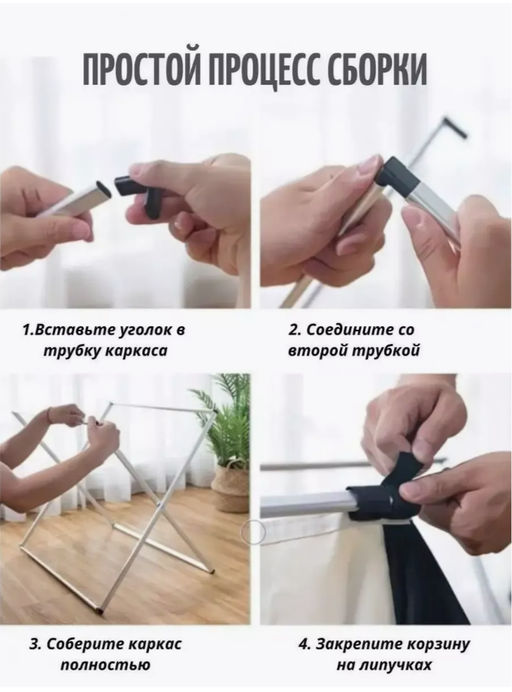 ПРОСТОЙ ПРОЦЕСС СБОРКИ

1.Вставьте уголок в трубку каркаса

2. Соедините со второй трубкой

3. Соберите каркас полностью

4. Закрепите корзину на липучках