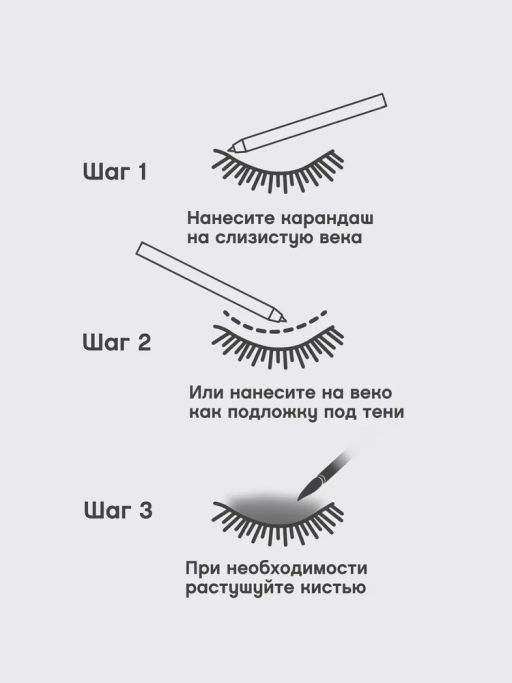 Шаг 1

Нанесите карандаш на слизистую века

Шаг 2

Или нанесите на веко как подложку под тени

Шаг 3

При необходимости растушуйте кистью