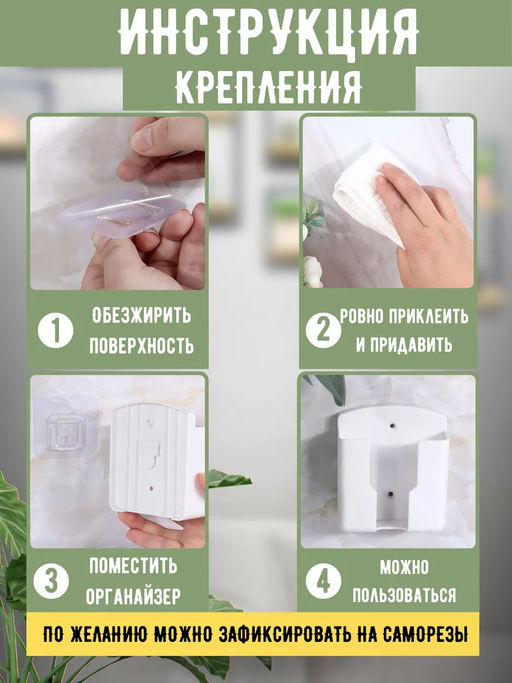 ИНСТРУКЦИЯ
КРЕПЛЕНИЯ

1 ОБЕЗЖИРИТЬ ПОВЕРХНОСТЬ

2 РОВНО ПРИКЛЕИТЬ И ПРИДАВИТЬ

3 ПОМЕСТИТЬ ОРГАНАЙЗЕР

4 МОЖНО ПОЛЬЗОВАТЬСЯ

ПО ЖЕЛАНИЮ МОЖНО ЗАФИКСИРОВАТЬ НА САМОРЕЗЫ