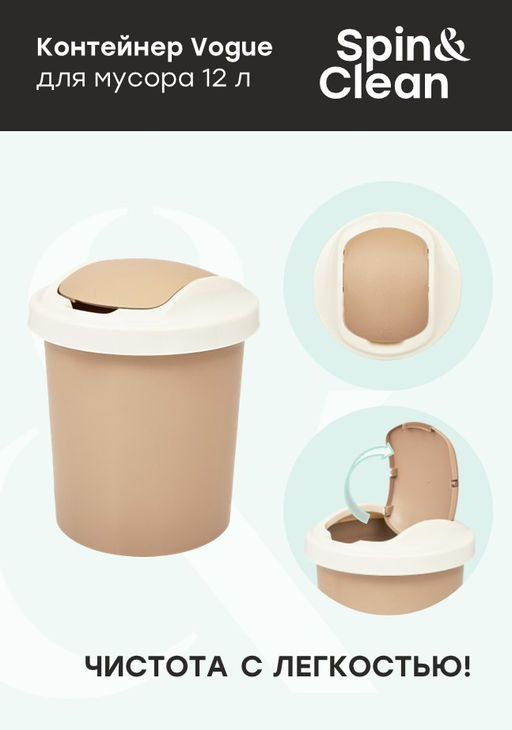 Контейнер Vogue
для мусора 12 л

Spin&
Clean

ЧИСТОТА С ЛЕГКОСТЬЮ!