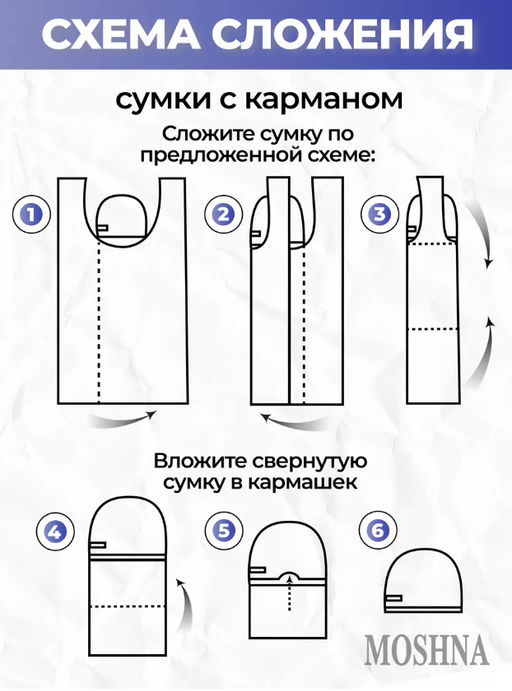 СХЕМА СЛОЖЕНИЯ

сумки с карманом

Сложите сумку по предложенной схеме:

1

2

3

Вложите свернутую сумку в кармашек

4

5

6

MOSHNA