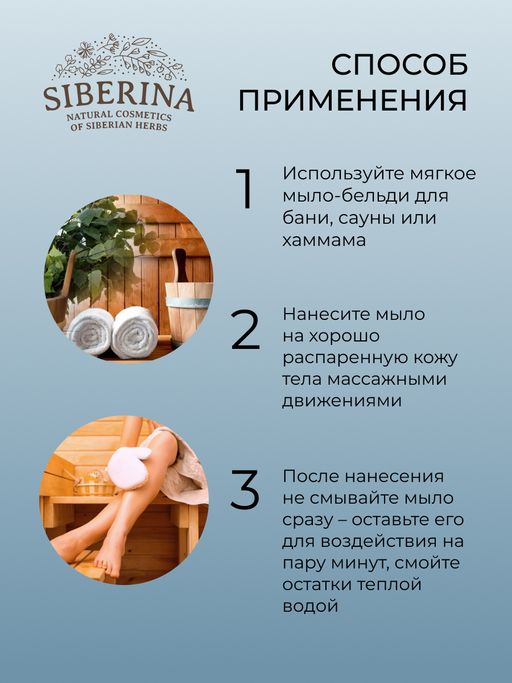 SIBERINA
NATURAL COSMETICS
OF SIBERIAN HERBS

СПОСОБ ПРИМЕНЕНИЯ

1
Используйте мягкое мыло-бельди для бани, сауны или хаммама

2
Нанесите мыло на хорошо распаренную кожу тела массажными движениями

3
После нанесения не смывайте мыло сразу – оставьте его для воздействия на пару минут, смойте остатки теплой водой