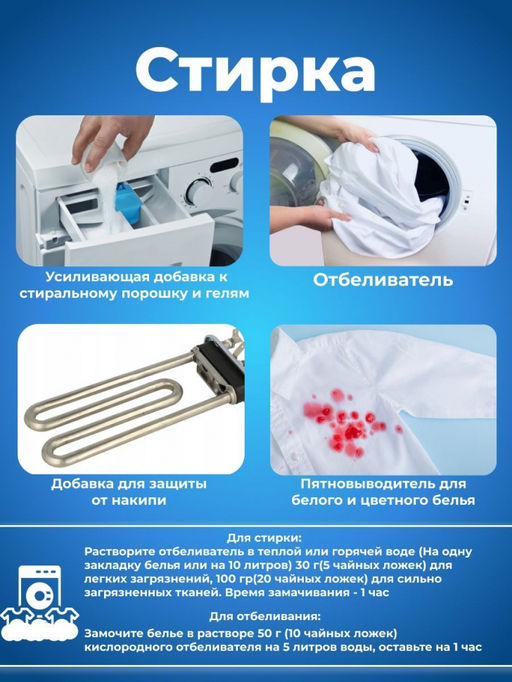 Стирка

Усиливающая добавка к стиральному порошку и гелям

Отбеливатель

Добавка для защиты от накипи

Пятновыводитель для белого и цветного белья

Для стирки:
Растворите отбеливатель в теплой или горячей воде (На одну закладку белья или на 10 литров) 30 г(5 чайных ложек) для легких загрязнений, 100 гр(20 чайных ложек) для сильно загрязненных тканей. Время замачивания - 1 час

Для отбеливания:
Замочите белье в растворе 50 г (10 чайных ложек) кислородного отбеливателя на 5 литров воды, оставьте на 1 час