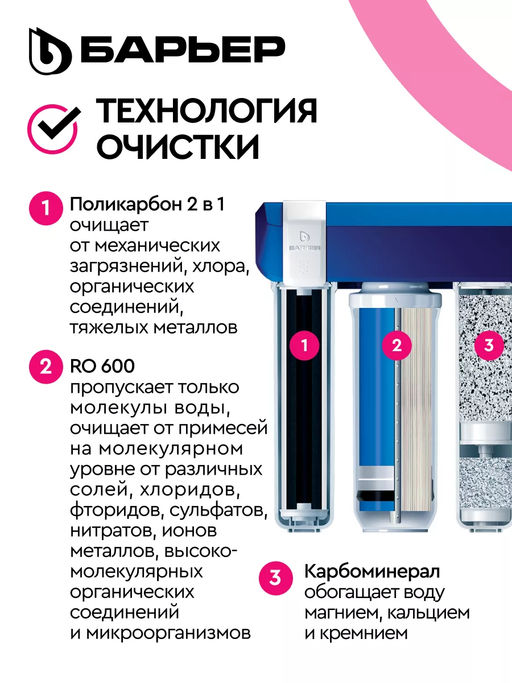 БАРЬЕР

ТЕХНОЛОГИЯ ОЧИСТКИ

1 Поликарбон 2 в 1 очищает от механических загрязнений, хлора, органических соединений, тяжелых металлов

2 RO 600 пропускает только молекулы воды, очищает от примесей на молекулярном уровне от различных солей, хлоридов, фторидов, сульфатов, нитратов, ионов металлов, высокомолекулярных органических соединений и микроорганизмов

БАРЬЕР

1

2

3

3 Карбоминерал обогащает воду магнием, кальцием и кремнием