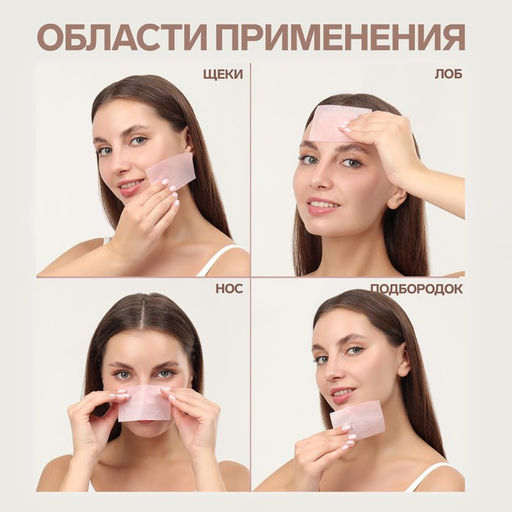 ОБЛАСТИ ПРИМЕНЕНИЯ

ЩЕКИ

ЛОБ

НОС

ПОДБОРОДОК