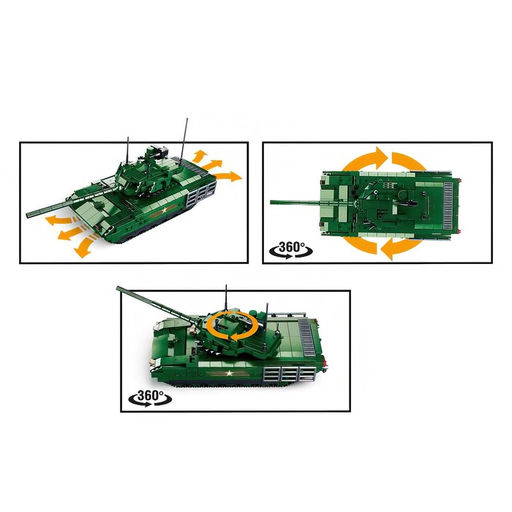 360°

360°