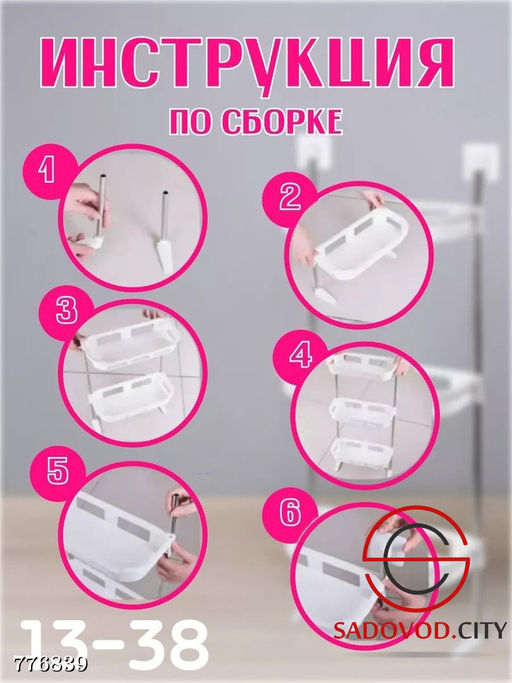 ИНСТРУКЦИЯ
ПО СБОРКЕ

1

2

3

4

5

6

13-38

776839

SADOVOD.CITY