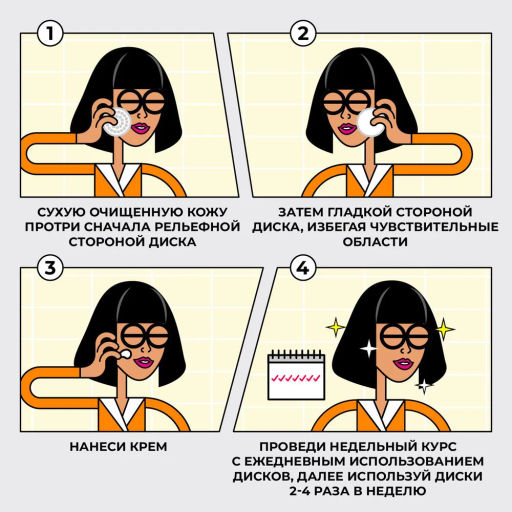 1

СУХУЮ ОЧИЩЕННУЮ КОЖУ ПРОТРИ СНАЧАЛА РЕЛЬЕФНОЙ СТОРОНОЙ ДИСКА

2

ЗАТЕМ ГЛАДКОЙ СТОРОНОЙ ДИСКА, ИЗБЕГАЯ ЧУВСТВИТЕЛЬНЫЕ ОБЛАСТИ

3

НАНЕСИ КРЕМ

4

ПРОВЕДИ НЕДЕЛЬНЫЙ КУРС С ЕЖЕДНЕВНЫМ ИСПОЛЬЗОВАНИЕМ ДИСКОВ, ДАЛЕЕ ИСПОЛЬЗУЙ ДИСКИ 2-4 РАЗА В НЕДЕЛЮ