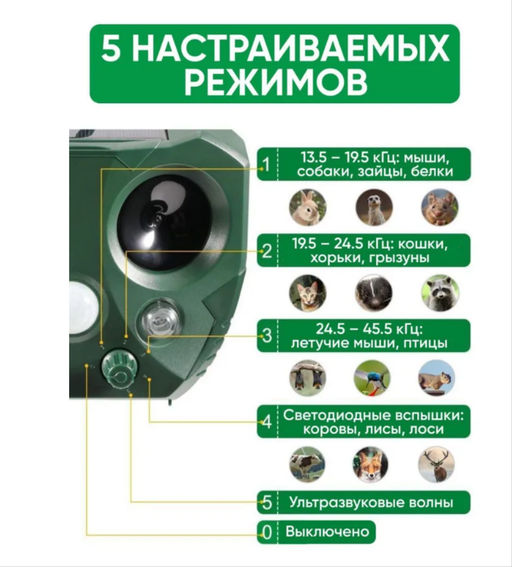 5 НАСТРАИВАЕМЫХ РЕЖИМОВ

1 13.5 – 19.5 кГц: мыши, собаки, зайцы, белки

2 19.5 – 24.5 кГц: кошки, хорьки, грызуны

3 24.5 – 45.5 кГц: летучие мыши, птицы

4 Светодиодные вспышки: коровы, лисы, лоси

5 Ультразвуковые волны

0 Выключено