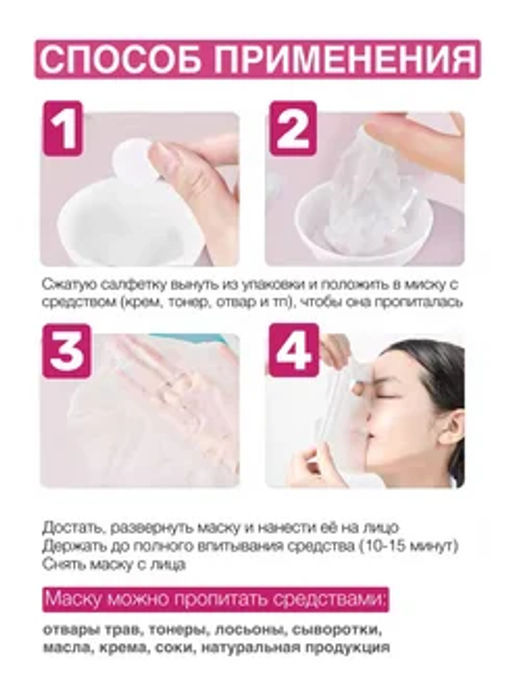 СПОСОБ ПРИМЕНЕНИЯ

1

2

Сжатую салфетку вынуть из упаковки и положить в миску с средством (крем, тонер, отвар и тп), чтобы она пропиталась

3

4

Достать, развернуть маску и нанести её на лицо
Держать до полного впитывания средства (10-15 минут)
Снять маску с лица

Маску можно пропитать средствами:

отвары трав, тонеры, лосьоны, сыворотки, масла, крема, соки, натуральная продукция