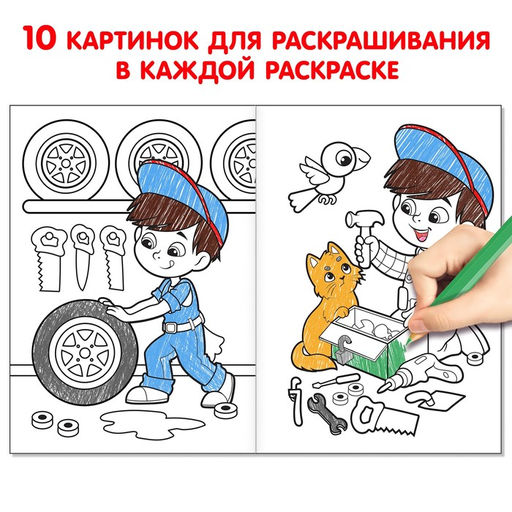 10 КАРТИНОК ДЛЯ РАСКРАШИВАНИЯ В КАЖДОЙ РАСКРАСКЕ