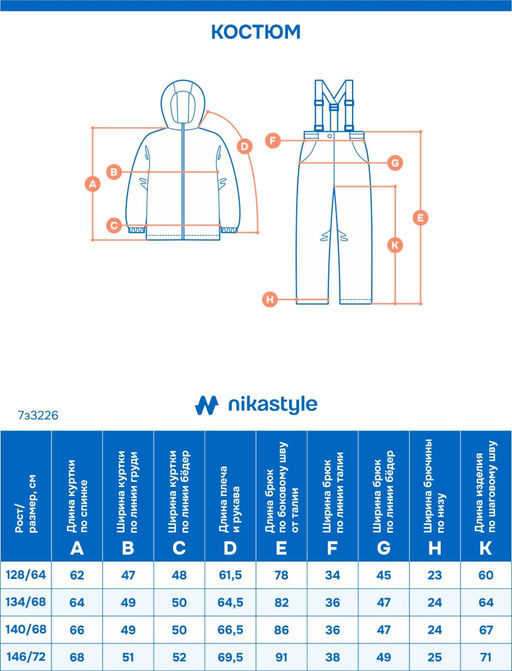 КОСТЮМ

A B C D F G E K H

nikastyle

7з3226

| Рост/ размер, см | Длина куртки по спинке A | Ширина куртки по линии груди B | Ширина куртки по линии бёдер C | Длина плеча и рукава D | Длина брюк по боковому шву от талии E | Ширина брюк по линии талии F | Ширина брюк по линии бёдер G | Ширина брючины по низу H | Длина изделия по шаговому шву K |
|---|---|---|---|---|---|---|---|---|---|
| 128/64 | 62 | 47 | 48 | 61,5 | 78 | 34 | 45 | 23 | 60 |
| 134/68 | 64 | 49 | 50 | 64,5 | 82 | 36 | 47 | 24 | 64 |
| 140/68 | 66 | 49 | 50 | 66,5 | 86 | 36 | 47 | 24 | 67 |
| 146/72 | 68 | 51 | 52 | 69,5 | 91 | 38 | 49 | 25 | 71 |