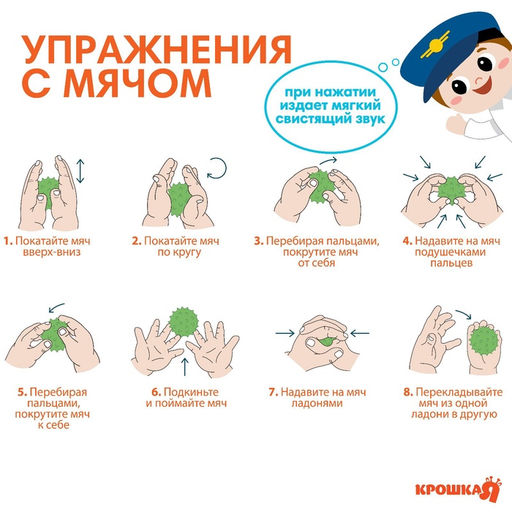 УПРАЖНЕНИЯ С МЯЧОМ

при нажатии издает мягкий свистящий звук

1. Покатайте мяч вверх-вниз

2. Покатайте мяч по кругу

3. Перебирая пальцами, покрутите мяч от себя

4. Надавите на мяч подушечками пальцев

5. Перебирая пальцами, покрутите мяч к себе

6. Подкиньте и поймайте мяч

7. Надавите на мяч ладонями

8. Перекладывайте мяч из одной ладони в другую

КРОШКА Я