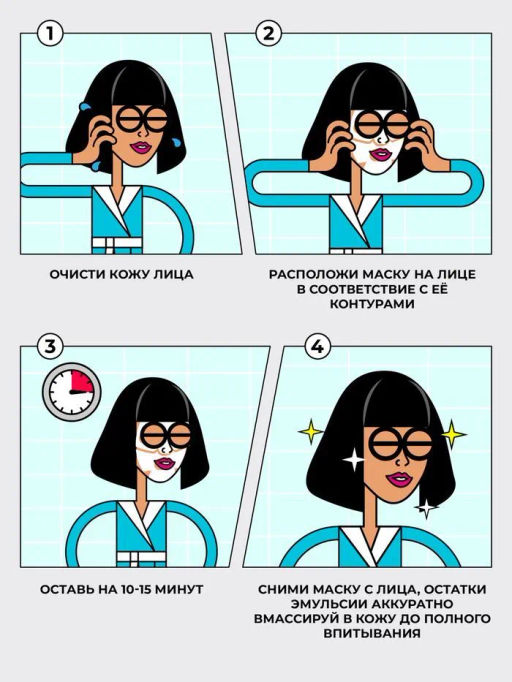 1

ОЧИСТИ КОЖУ ЛИЦА

2

РАСПОЛОЖИ МАСКУ НА ЛИЦЕ В СООТВЕТСТВИЕ С ЕЁ КОНТУРАМИ

3

ОСТАВЬ НА 10-15 МИНУТ

4

СНИМИ МАСКУ С ЛИЦА, ОСТАТКИ ЭМУЛЬСИИ АККУРАТНО ВМАССИРУЙ В КОЖУ ДО ПОЛНОГО ВПИТЫВАНИЯ