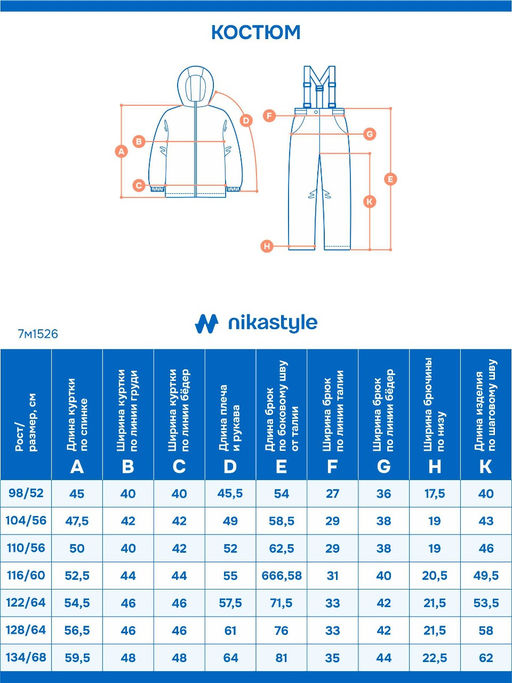 КОСТЮМ

A
B
C
D
F
G
E
K
H

nikastyle

7м1526

| Рост/ размер, см | Длина куртки по спинке A | Ширина куртки по линии груди B | Ширина куртки по линии бёдер C | Длина плеча и рукава D | Длина брюк по боковому шву от талии E | Ширина брюк по линии талии F | Ширина брюк по линии бёдер G | Ширина брючины по низу H | Длина изделия по шаговому шву K |
|---|---|---|---|---|---|---|---|---|---|
| 98/52 | 45 | 40 | 40 | 45,5 | 54 | 27 | 36 | 17,5 | 40 |
| 104/56 | 47,5 | 42 | 42 | 49 | 58,5 | 29 | 38 | 19 | 43 |
| 110/56 | 50 | 40 | 42 | 52 | 62,5 | 29 | 38 | 19 | 46 |
| 116/60 | 52,5 | 44 | 44 | 55 | 666,58 | 31 | 40 | 20,5 | 49,5 |
| 122/64 | 54,5 | 46 | 46 | 57,5 | 71,5 | 33 | 42 | 21,5 | 53,5 |
| 128/64 | 56,5 | 46 | 46 | 61 | 76 | 33 | 42 | 21,5 | 58 |
| 134/68 | 59,5 | 48 | 48 | 64 | 81 | 35 | 44 | 22,5 | 62 |