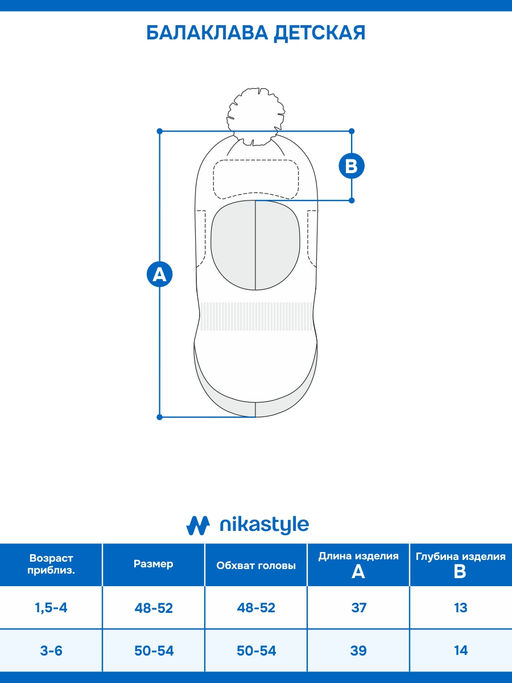 БАЛАКЛАВА ДЕТСКАЯ

B

A

nikastyle

| Возраст приблиз. | Размер | Обхват головы | Длина изделия A | Глубина изделия B |
|---|---|---|---|---|
| 1,5-4 | 48-52 | 48-52 | 37 | 13 |
| 3-6 | 50-54 | 50-54 | 39 | 14 |