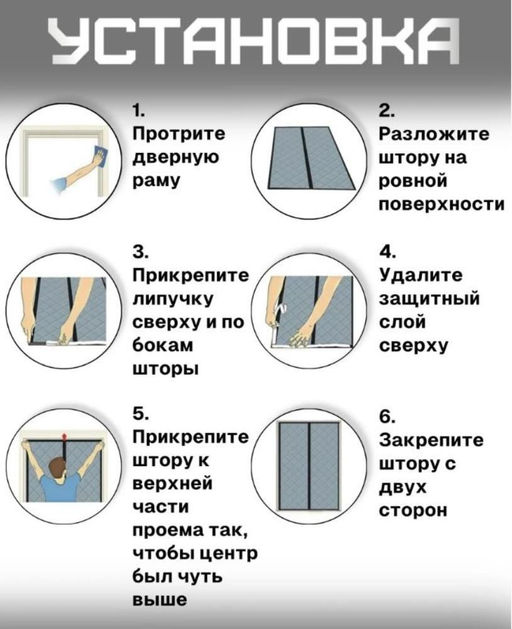 УСТАНОВКА

1.
Протрите дверную раму

2.
Разложите штору на ровной поверхности

3.
Прикрепите липучку сверху и по бокам шторы

4.
Удалите защитный слой сверху

5.
Прикрепите штору к верхней части проема так, чтобы центр был чуть выше

6.
Закрепите штору с двух сторон