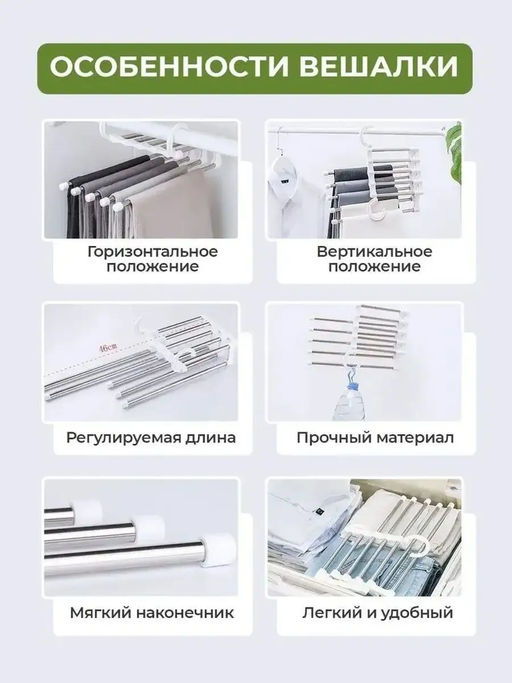 ОСОБЕННОСТИ ВЕШАЛКИ

Горизонтальное положение

Вертикальное положение

46cm

Регулируемая длина

Прочный материал

Мягкий наконечник

Легкий и удобный