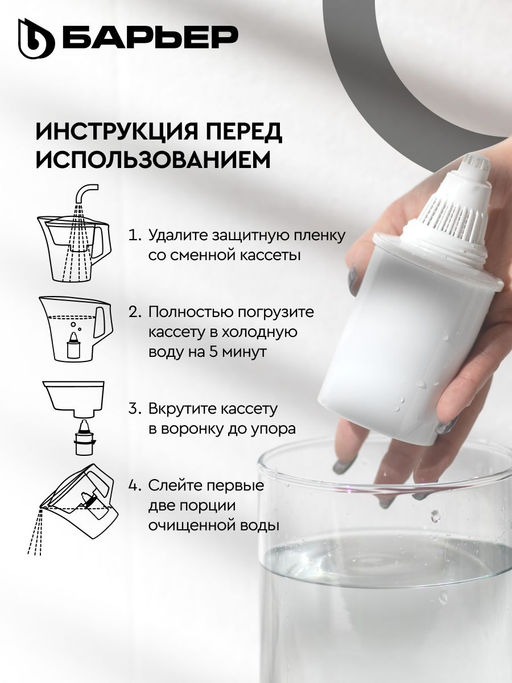 БАРЬЕР

ИНСТРУКЦИЯ ПЕРЕД ИСПОЛЬЗОВАНИЕМ

1. Удалите защитную пленку со сменной кассеты

2. Полностью погрузите кассету в холодную воду на 5 минут

3. Вкрутите кассету в воронку до упора

4. Слейте первые две порции очищенной воды