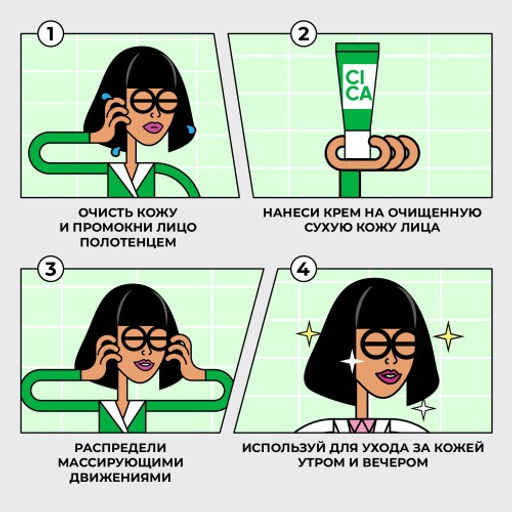 1

ОЧИСТЬ КОЖУ И ПРОМОКНИ ЛИЦО ПОЛОТЕНЦЕМ

2

CI CA

НАНЕСИ КРЕМ НА ОЧИЩЕННУЮ СУХУЮ КОЖУ ЛИЦА

3

РАСПРЕДЕЛИ МАССИРУЮЩИМИ ДВИЖЕНИЯМИ

4

ИСПОЛЬЗУЙ ДЛЯ УХОДА ЗА КОЖЕЙ УТРОМ И ВЕЧЕРОМ