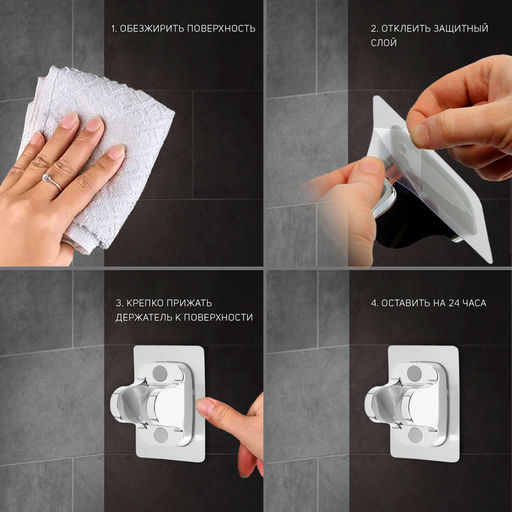 1. ОБЕЗЖИРИТЬ ПОВЕРХНОСТЬ

2. ОТКЛЕИТЬ ЗАЩИТНЫЙ СЛОЙ

3. КРЕПКО ПРИЖАТЬ ДЕРЖАТЕЛЬ К ПОВЕРХНОСТИ

4. ОСТАВИТЬ НА 24 ЧАСА