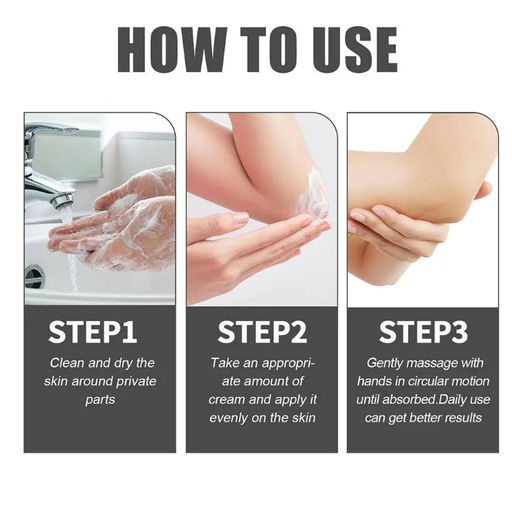 HOW TO USE

STEP1

Clean and dry the skin around private parts

STEP2

Take an appropriate amount of cream and apply it evenly on the skin

STEP3

Gently massage with hands in circular motion until absorbed.Daily use can get better results