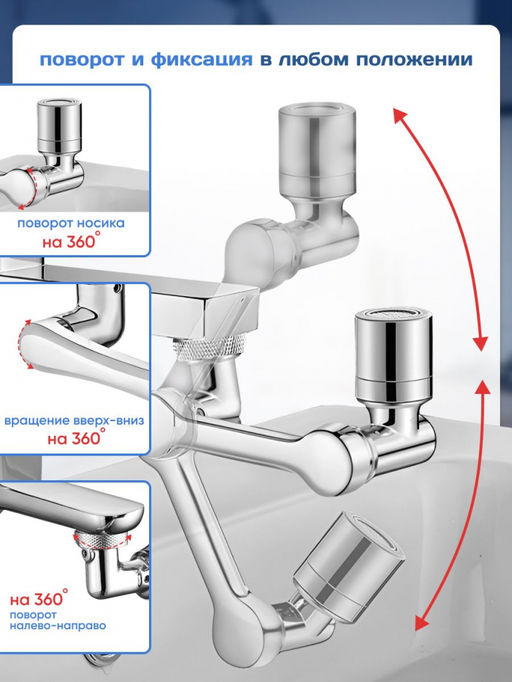 поворот и фиксация в любом положении

поворот носика
на 360°

вращение вверх-вниз
на 360°

на 360°
поворот
налево-направо