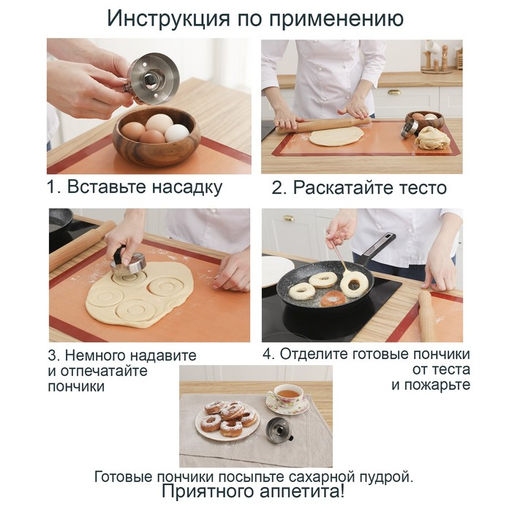 Инструкция по применению

1. Вставьте насадку

2. Раскатайте тесто

3. Немного надавите и отпечатайте пончики

4. Отделите готовые пончики от теста и пожарьте

Готовые пончики посыпьте сахарной пудрой.
Приятного аппетита!