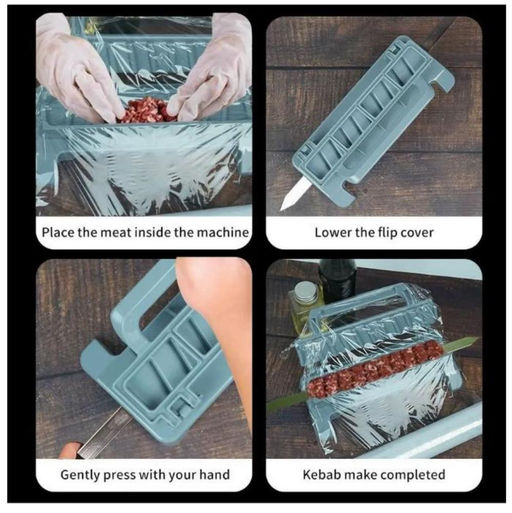 Place the meat inside the machine

Lower the flip cover

Gently press with your hand

Kebab make completed