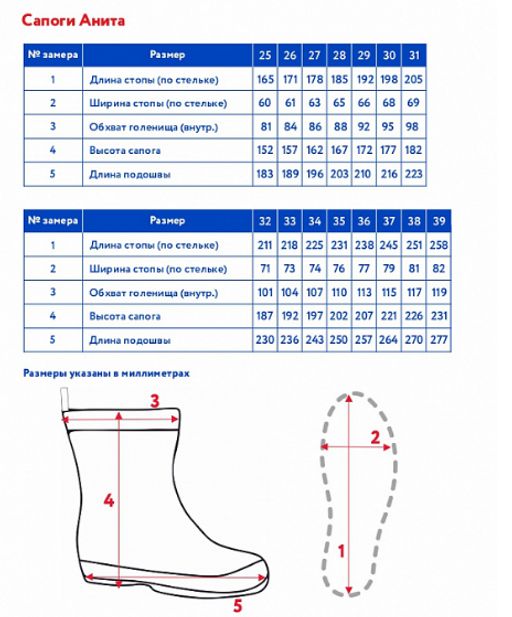 Сапоги Анита

| № замера | Размер | 25 | 26 | 27 | 28 | 29 | 30 | 31 |
|---|---|---|---|---|---|---|---|---|
| 1 | Длина стопы (по стельке) | 165 | 171 | 178 | 185 | 192 | 198 | 205 |
| 2 | Ширина стопы (по стельке) | 60 | 61 | 63 | 65 | 66 | 68 | 69 |
| 3 | Обхват голенища (внутр.) | 81 | 84 | 86 | 88 | 92 | 95 | 98 |
| 4 | Высота сапога | 152 | 157 | 162 | 167 | 172 | 177 | 182 |
| 5 | Длина подошвы | 183 | 189 | 196 | 203 | 210 | 216 | 223 |

| № замера | Размер | 32 | 33 | 34 | 35 | 36 | 37 | 38 | 39 |
|---|---|---|---|---|---|---|---|---|---|
| 1 | Длина стопы (по стельке) | 211 | 218 | 225 | 231 | 238 | 245 | 251 | 258 |
| 2 | Ширина стопы (по стельке) | 71 | 73 | 74 | 76 | 77 | 79 | 81 | 82 |
| 3 | Обхват голенища (внутр.) | 101 | 104 | 107 | 110 | 113 | 115 | 117 | 119 |
| 4 | Высота сапога | 187 | 192 | 197 | 202 | 207 | 221 | 226 | 231 |
| 5 | Длина подошвы | 230 | 236 | 243 | 250 | 257 | 264 | 270 | 277 |

Размеры указаны в миллиметрах

3
4
5
2
1