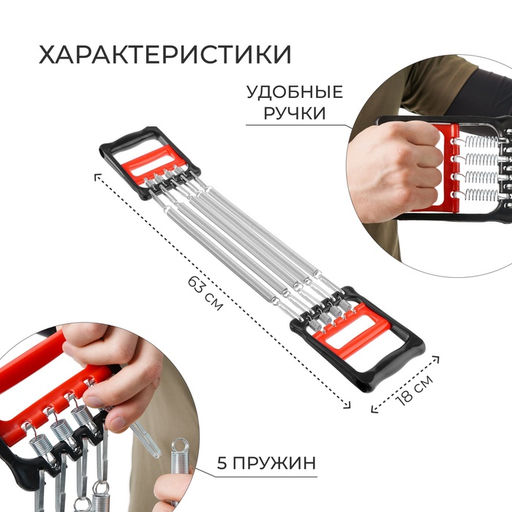 ХАРАКТЕРИСТИКИ

УДОБНЫЕ РУЧКИ

63 см

18 см

5 ПРУЖИН