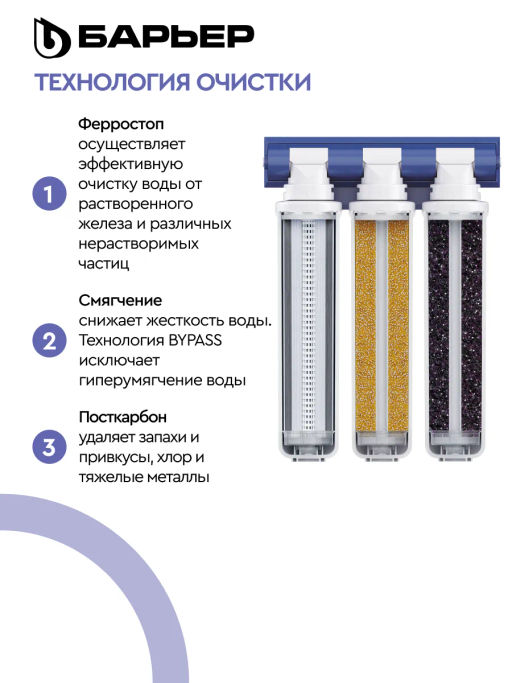 БАРЬЕР

ТЕХНОЛОГИЯ ОЧИСТКИ

1

Ферростоп
осуществляет эффективную очистку воды от растворенного железа и различных нерастворимых частиц

2

Смягчение
снижает жесткость воды. Технология BYPASS исключает гиперумягчение воды

3

Посткарбон
удаляет запахи и привкусы, хлор и тяжелые металлы