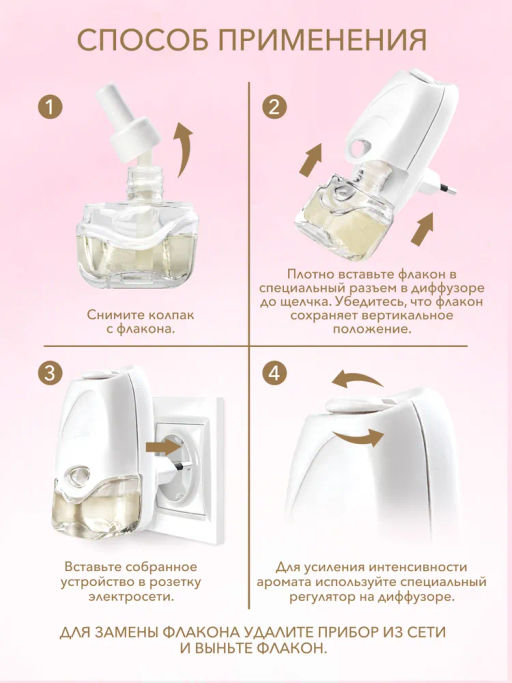 СПОСОБ ПРИМЕНЕНИЯ

1

Снимите колпак с флакона.

2

Плотно вставьте флакон в специальный разъем в диффузоре до щелчка. Убедитесь, что флакон сохраняет вертикальное положение.

3

Вставьте собранное устройство в розетку электросети.

4

Для усиления интенсивности аромата используйте специальный регулятор на диффузоре.

ДЛЯ ЗАМЕНЫ ФЛАКОНА УДАЛИТЕ ПРИБОР ИЗ СЕТИ И ВЫНЬТЕ ФЛАКОН.