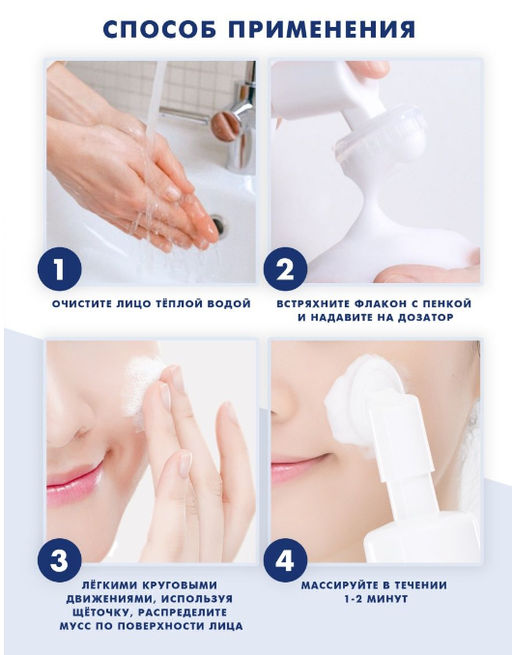 СПОСОБ ПРИМЕНЕНИЯ

1

ОЧИСТИТЕ ЛИЦО ТЁПЛОЙ ВОДОЙ

2

ВСТРЯХНИТЕ ФЛАКОН С ПЕНКОЙ И НАДАВИТЕ НА ДОЗАТОР

3

ЛЁГКИМИ КРУГОВЫМИ ДВИЖЕНИЯМИ, ИСПОЛЬЗУЯ ЩЁТОЧКУ, РАСПРЕДЕЛИТЕ МУСС ПО ПОВЕРХНОСТИ ЛИЦА

4

МАССИРУЙТЕ В ТЕЧЕНИИ 1-2 МИНУТ