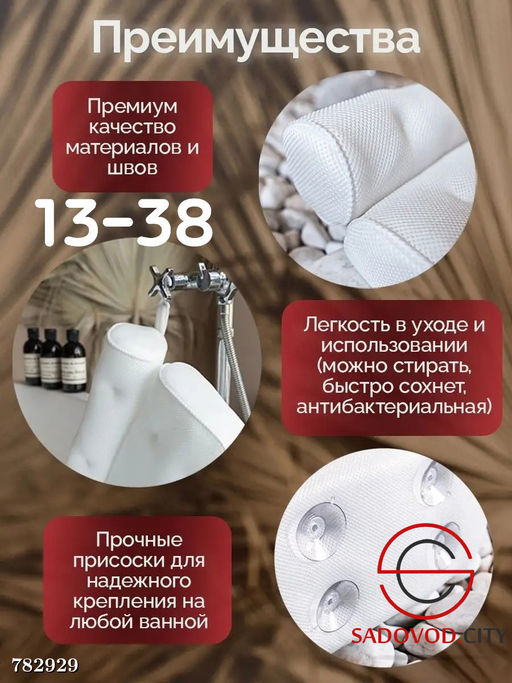 Преимущества

Премиум качество материалов и швов

13-38

Легкость в уходе и использовании (можно стирать, быстро сохнет, антибактериальная)

Прочные присоски для надежного крепления на любой ванной

SADOVOD.CITY

782929