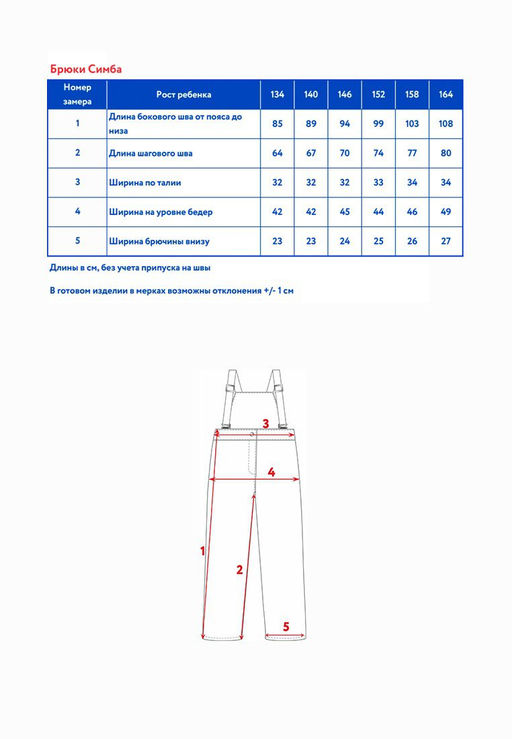 Брюки Симба

| Номер замера | Рост ребенка | 134 | 140 | 146 | 152 | 158 | 164 |
|---|---|---|---|---|---|---|---|
| 1 | Длина бокового шва от пояса до низа | 85 | 89 | 94 | 99 | 103 | 108 |
| 2 | Длина шагового шва | 64 | 67 | 70 | 74 | 77 | 80 |
| 3 | Ширина по талии | 32 | 32 | 32 | 33 | 34 | 34 |
| 4 | Ширина на уровне бедер | 42 | 42 | 45 | 44 | 46 | 49 |
| 5 | Ширина брючины внизу | 23 | 23 | 24 | 25 | 26 | 27 |

Длины в см, без учета припуска на швы

В готовом изделии в мерках возможны отклонения +/- 1 см

3

4

1

2

5