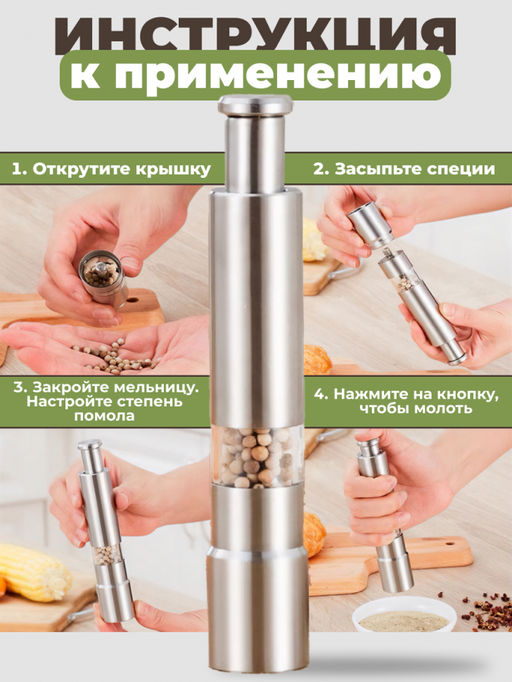 ИНСТРУКЦИЯ
к применению

1. Открутите крышку

2. Засыпьте специи

3. Закройте мельницу. Настройте степень помола

4. Нажмите на кнопку, чтобы молоть