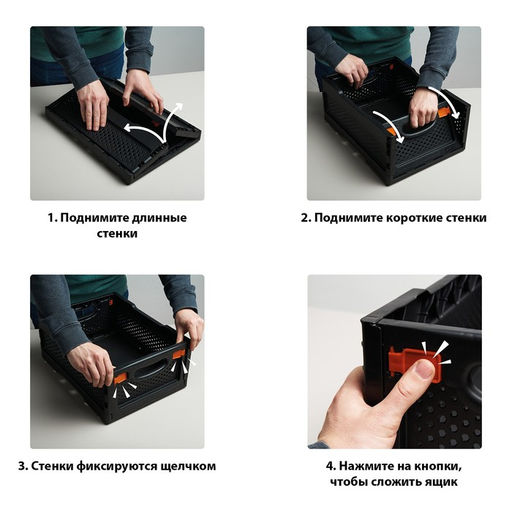 1. Поднимите длинные стенки

2. Поднимите короткие стенки

3. Стенки фиксируются щелчком

4. Нажмите на кнопки, чтобы сложить ящик